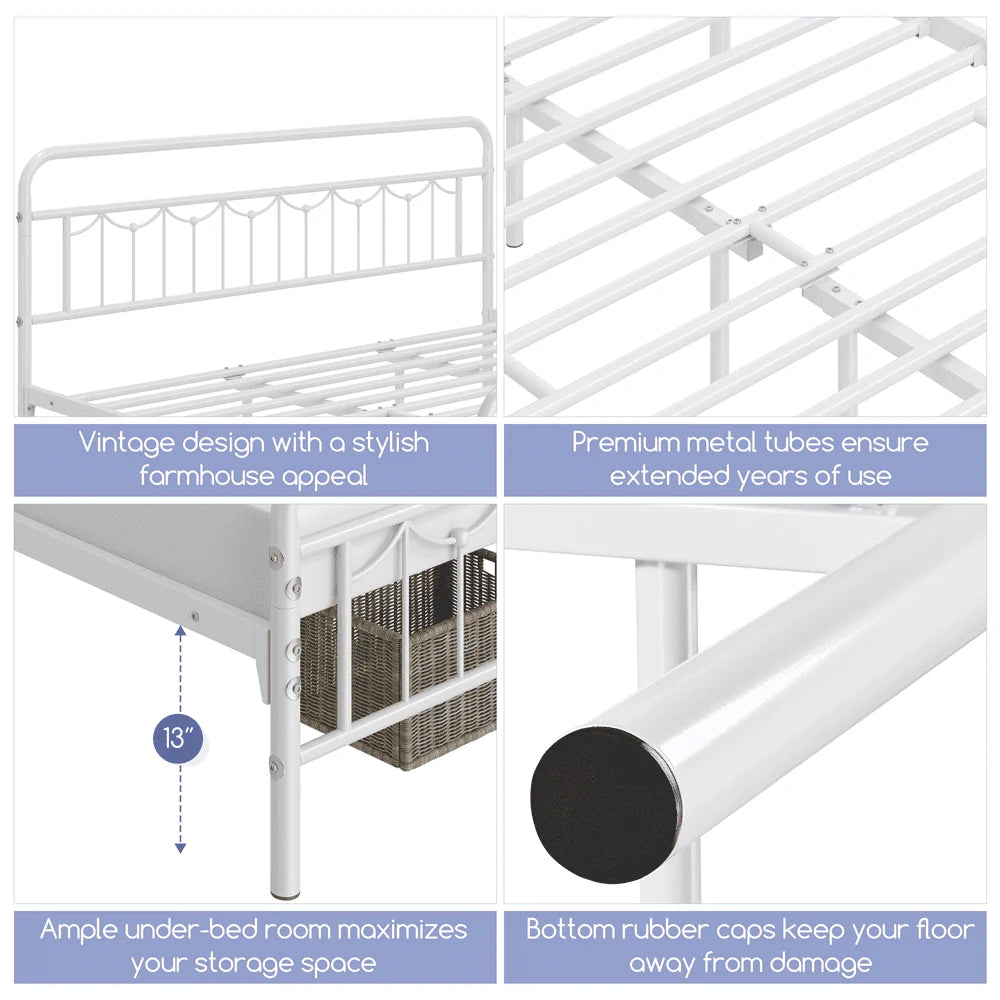 Vintage design with a stylish farmhouse appeal

Premium metal tubes ensure extended years of use

13"

Ample under-bed room maximizes your storage space

Bottom rubber caps keep your floor away from damage